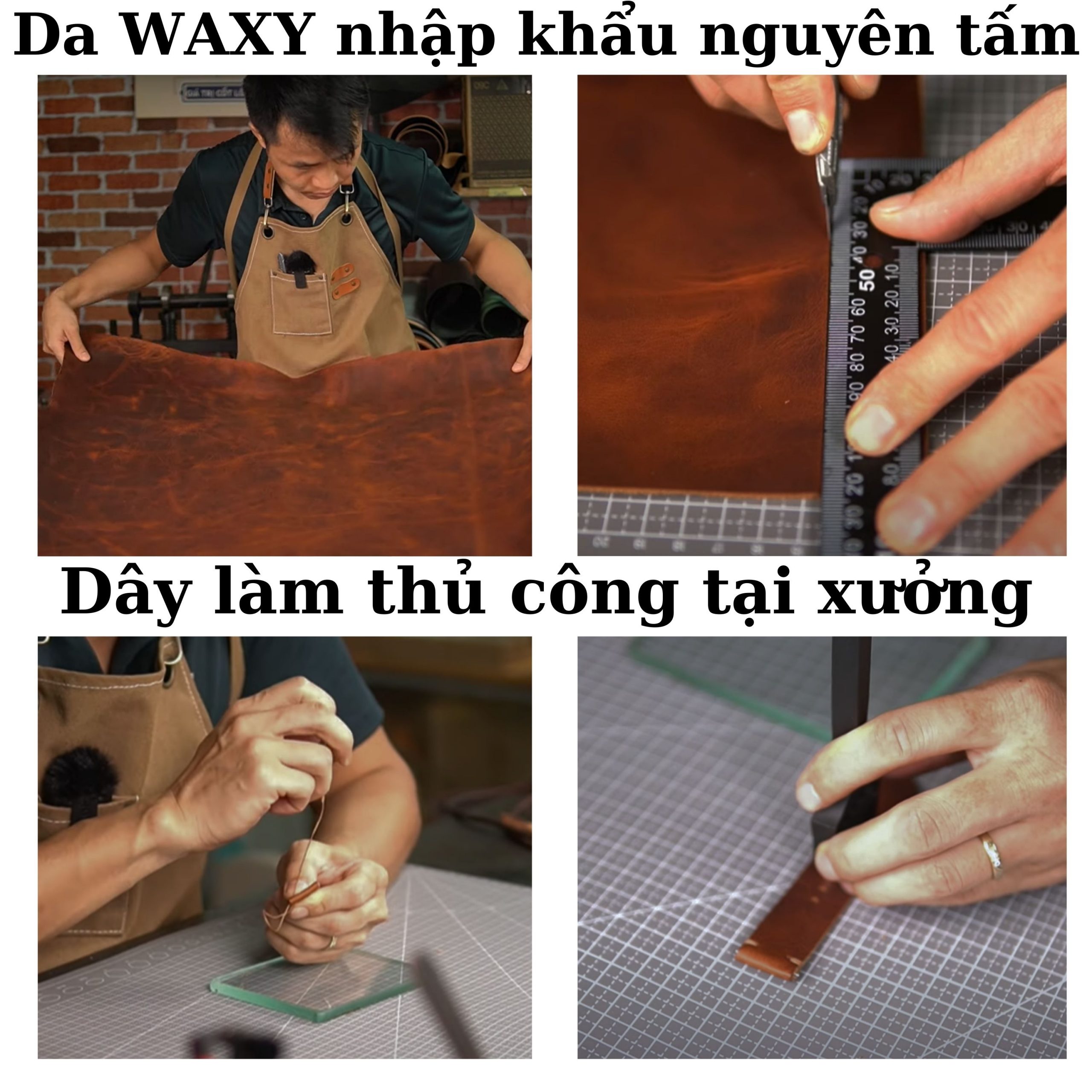 Da WAXY nhập khẩu nguyên tấm

Dây làm thủ công tại xưởng